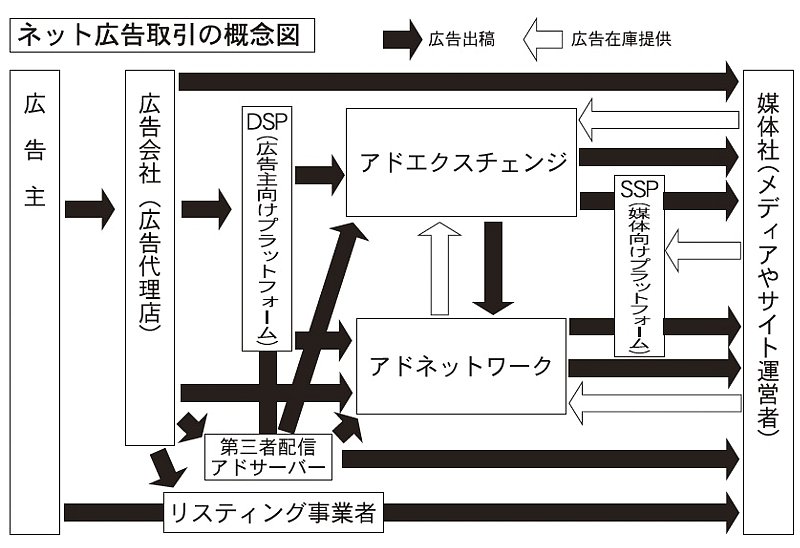 ネット広告取引の概念図

広告出稿

広告在庫提供

広告主

広告会社（広告代理店）

DSP（広告主向けプラットフォーム）

アドエクスチェンジ

SSP（媒体向けプラットフォーム）

アドネットワーク

第三者配信アドサーバー

リスティング事業者

媒体社（メディアやサイト運営者）